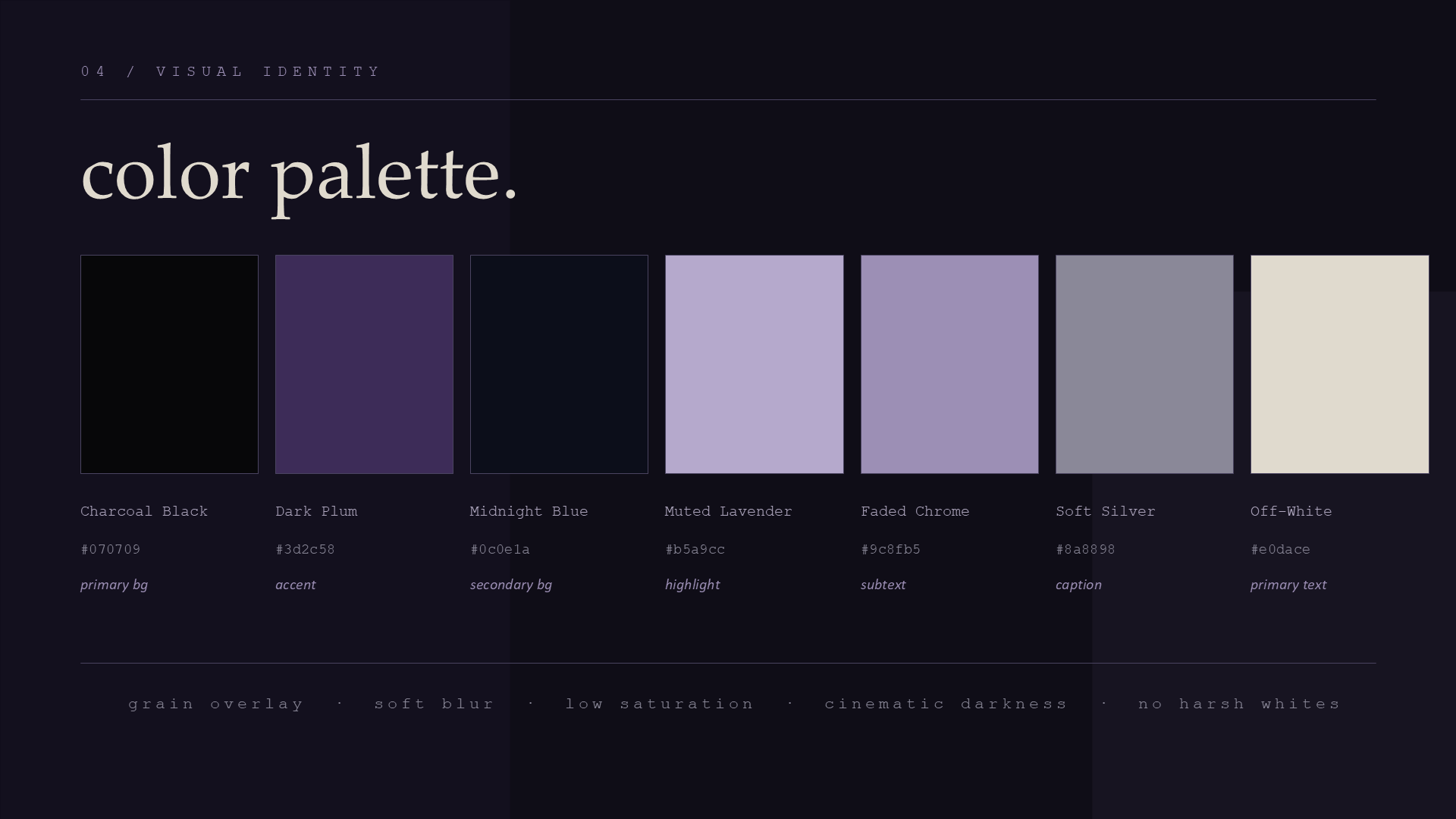 04 / VISUAL IDENTITY

color palette.

Charcoal Black

#070709

primary bg

Dark Plum

#3d2c58

accent

Midnight Blue

#0c0e1a

secondary bg

Muted Lavender

#b5a9cc

highlight

Faded Chrome

#9c8fb5

subtext

Soft Silver

#8a8898

caption

Off-White

#e0dace

primary text

grain overlay · soft blur · low saturation · cinematic darkness · no harsh whites