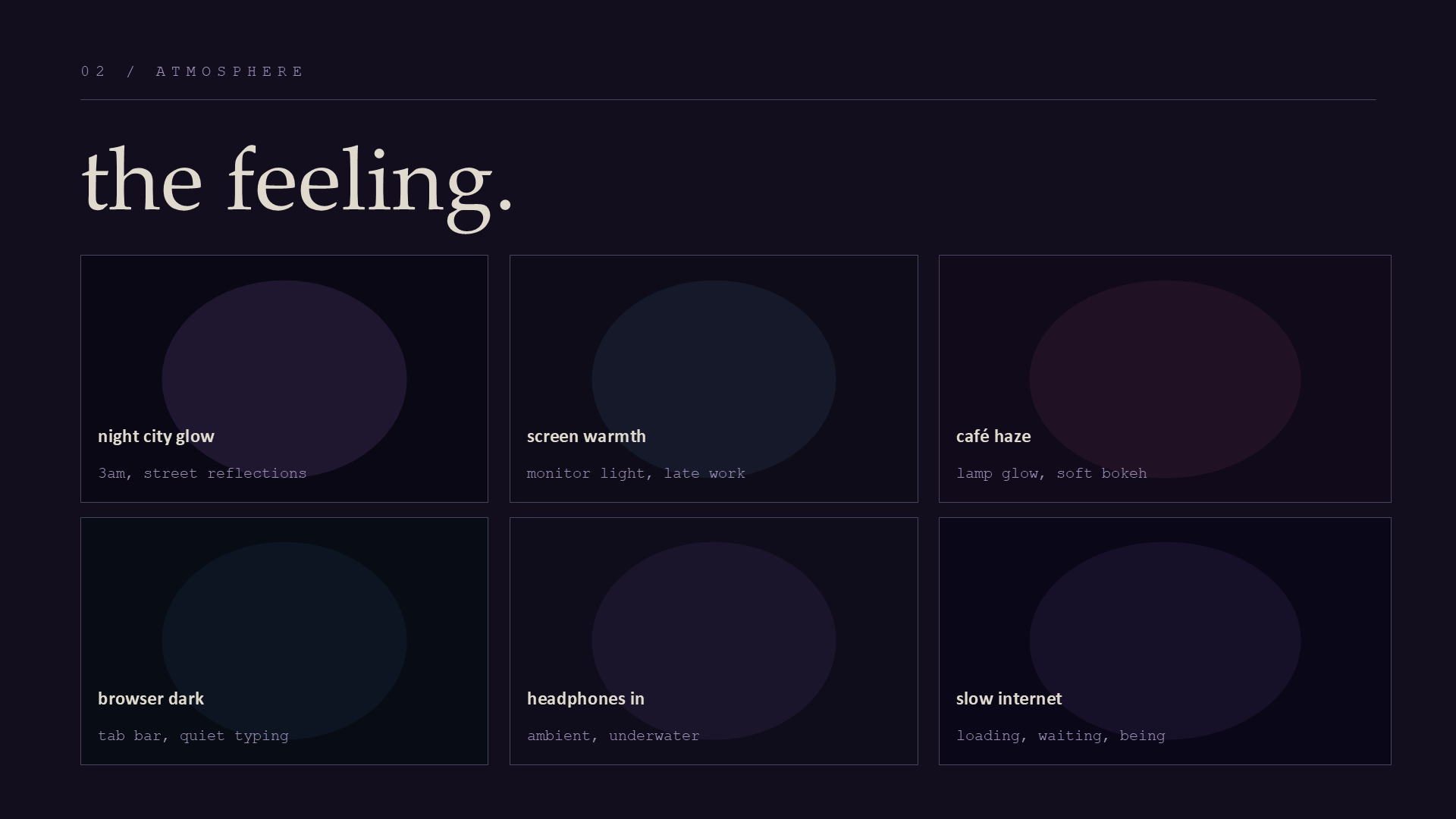 02 / ATMOSPHERE

the feeling.

night city glow

3am, street reflections

screen warmth

monitor light, late work

café haze

lamp glow, soft bokeh

browser dark

tab bar, quiet typing

headphones in

ambient, underwater

slow internet

loading, waiting, being